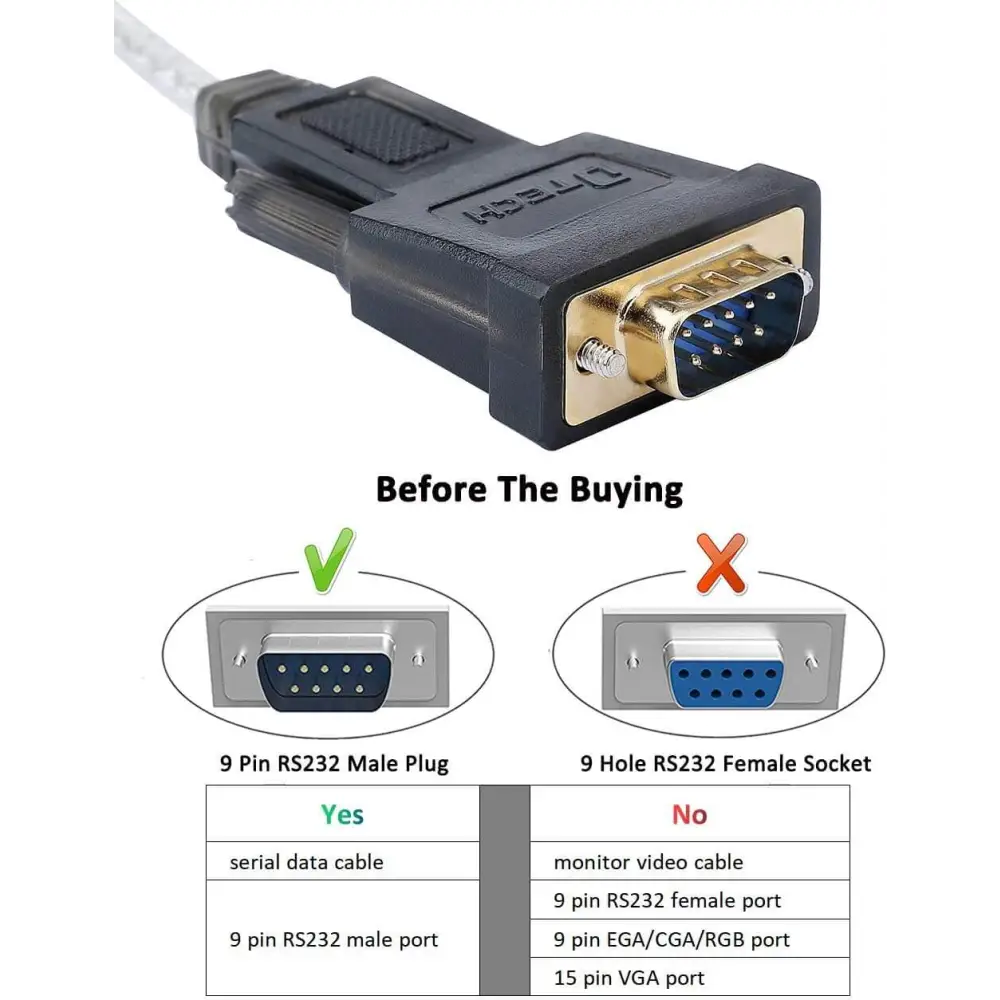 DTECH

Before The Buying

9 Pin RS232 Male Plug

9 Hole RS232 Female Socket

| Yes | No |
|---|---|
| serial data cable | monitor video cable |
| 9 pin RS232 male port | 9 pin RS232 female port |
| | 9 pin EGA/CGA/RGB port |
| | 15 pin VGA port |