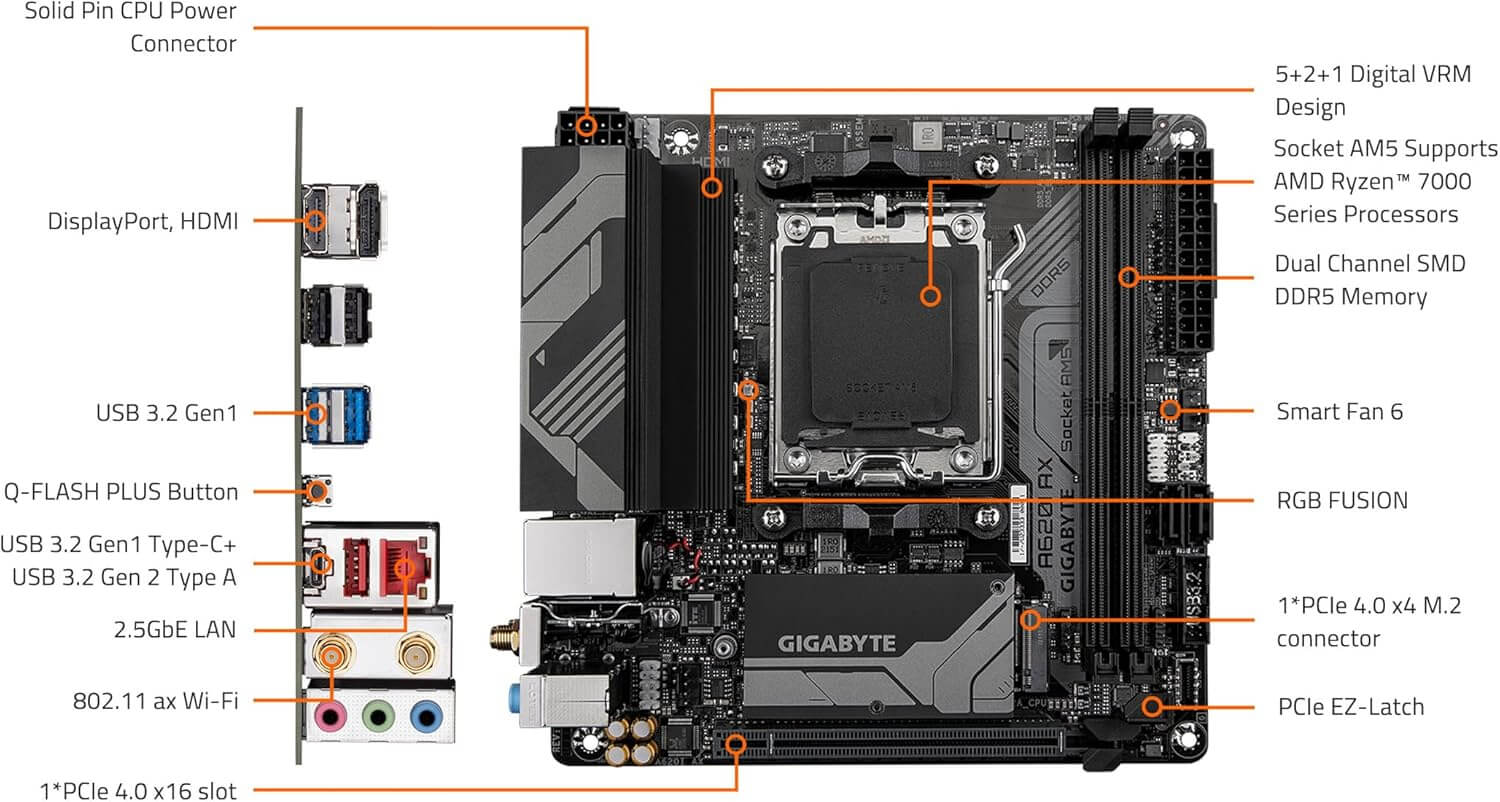 Solid Pin CPU Power Connector

DisplayPort, HDMI

USB 3.2 Gen1

Q-FLASH PLUS Button

USB 3.2 Gen1 Type-C+ USB 3.2 Gen 2 Type A

2.5GbE LAN

802.11 ax Wi-Fi

1*PCIe 4.0 x16 slot

5+2+1 Digital VRM Design

Socket AM5 Supports AMD Ryzen™ 7000 Series Processors

Dual Channel SMD DDR5 Memory

Smart Fan 6

RGB FUSION

1*PCIe 4.0 x4 M.2 connector

PCIe EZ-Latch

HDMI

DDR5

Socket AM5

A620I AX

GIGABYTE

GIGABYTE