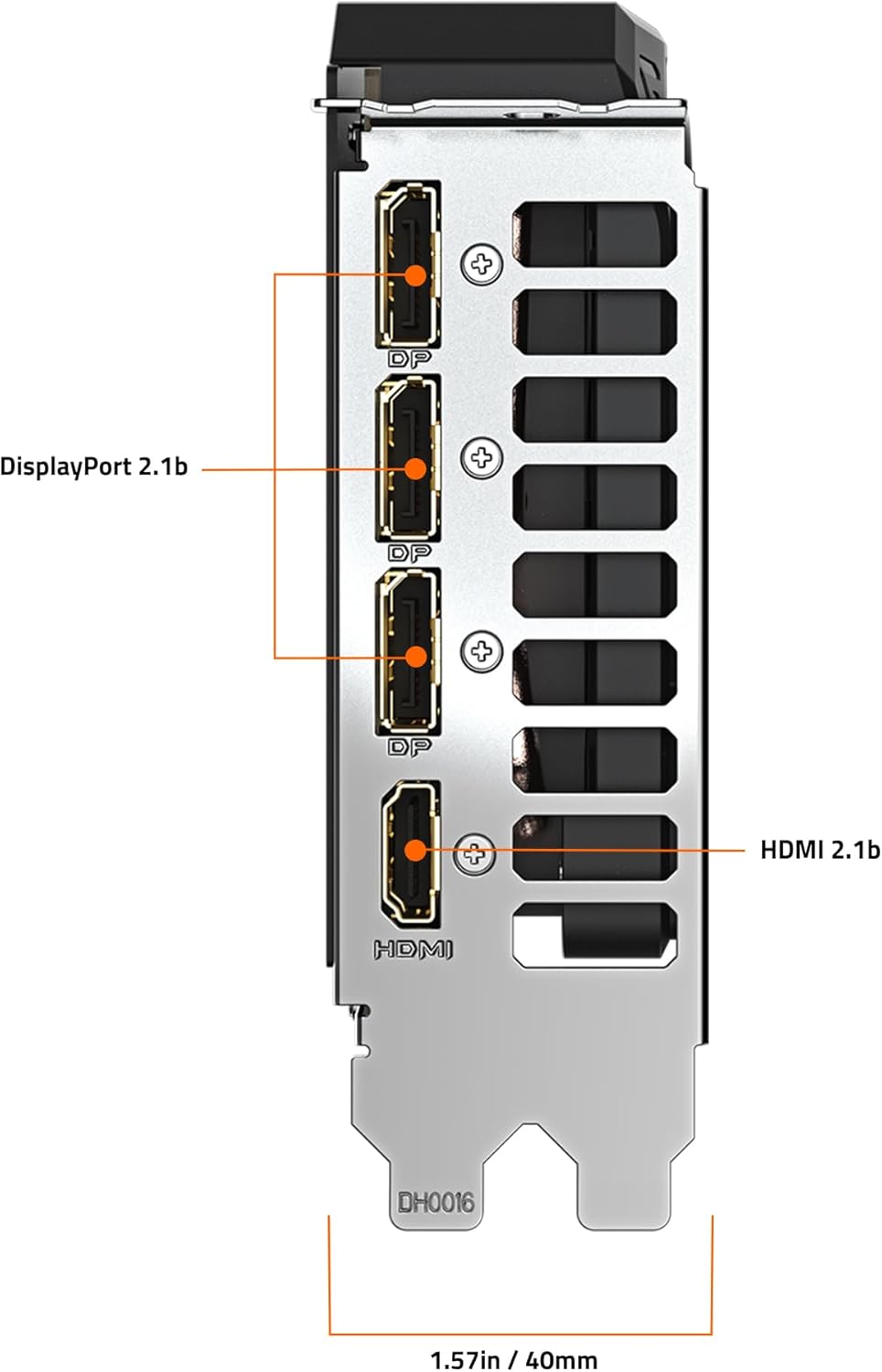 DP

DisplayPort 2.1b

DP

DP

HDMI 2.1b

HDMI

DH0016

1.57in / 40mm