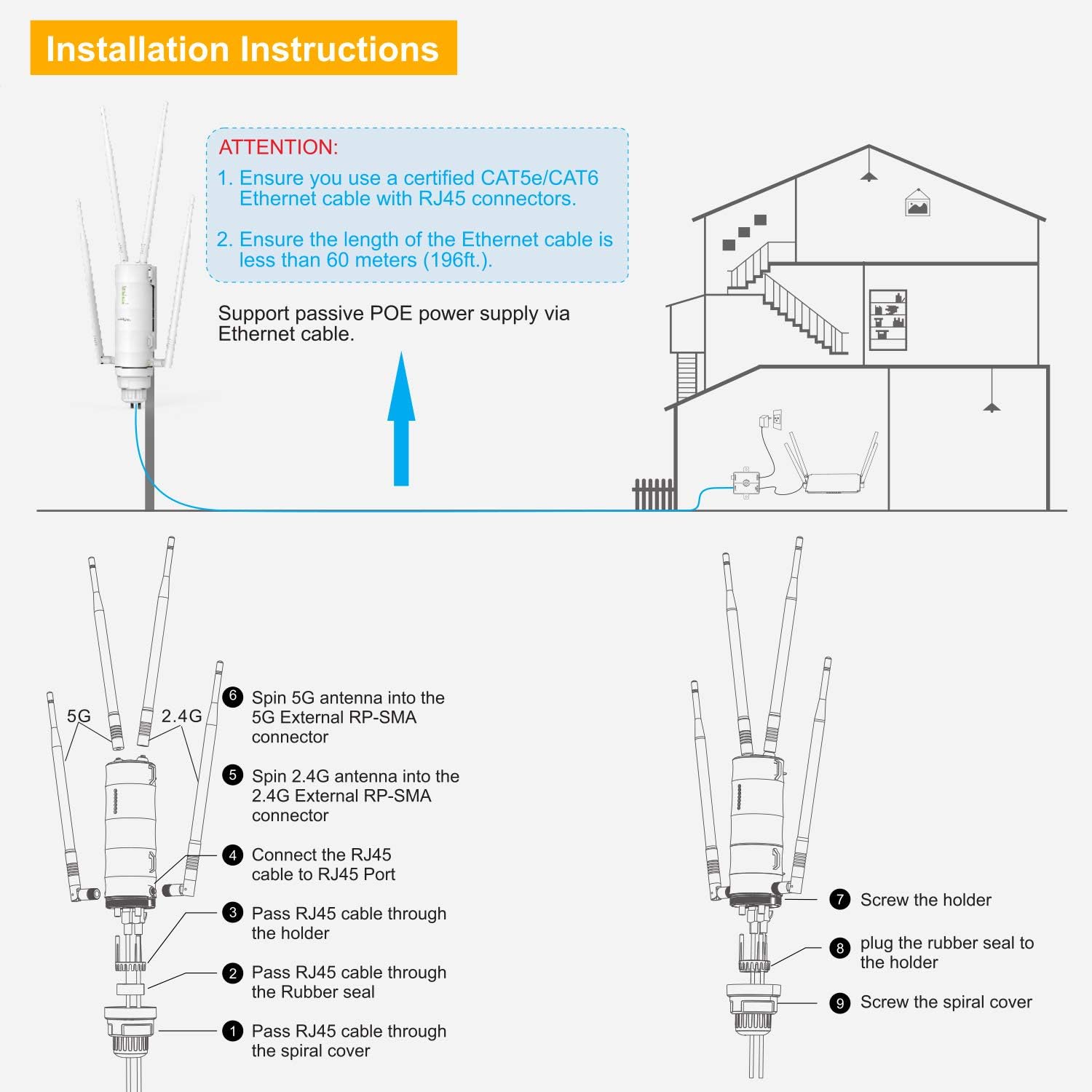 Installation Instructions

ATTENTION:
1. Ensure you use a certified CAT5e/CAT6 Ethernet cable with RJ45 connectors.

2. Ensure the length of the Ethernet cable is less than 60 meters (196ft.).

Support passive POE power supply via Ethernet cable.

5G

2.4G

6 Spin 5G antenna into the 5G External RP-SMA connector

5 Spin 2.4G antenna into the 2.4G External RP-SMA connector

4 Connect the RJ45 cable to RJ45 Port

3 Pass RJ45 cable through the holder

2 Pass RJ45 cable through the Rubber seal

1 Pass RJ45 cable through the spiral cover

7 Screw the holder

8 plug the rubber seal to the holder

9 Screw the spiral cover