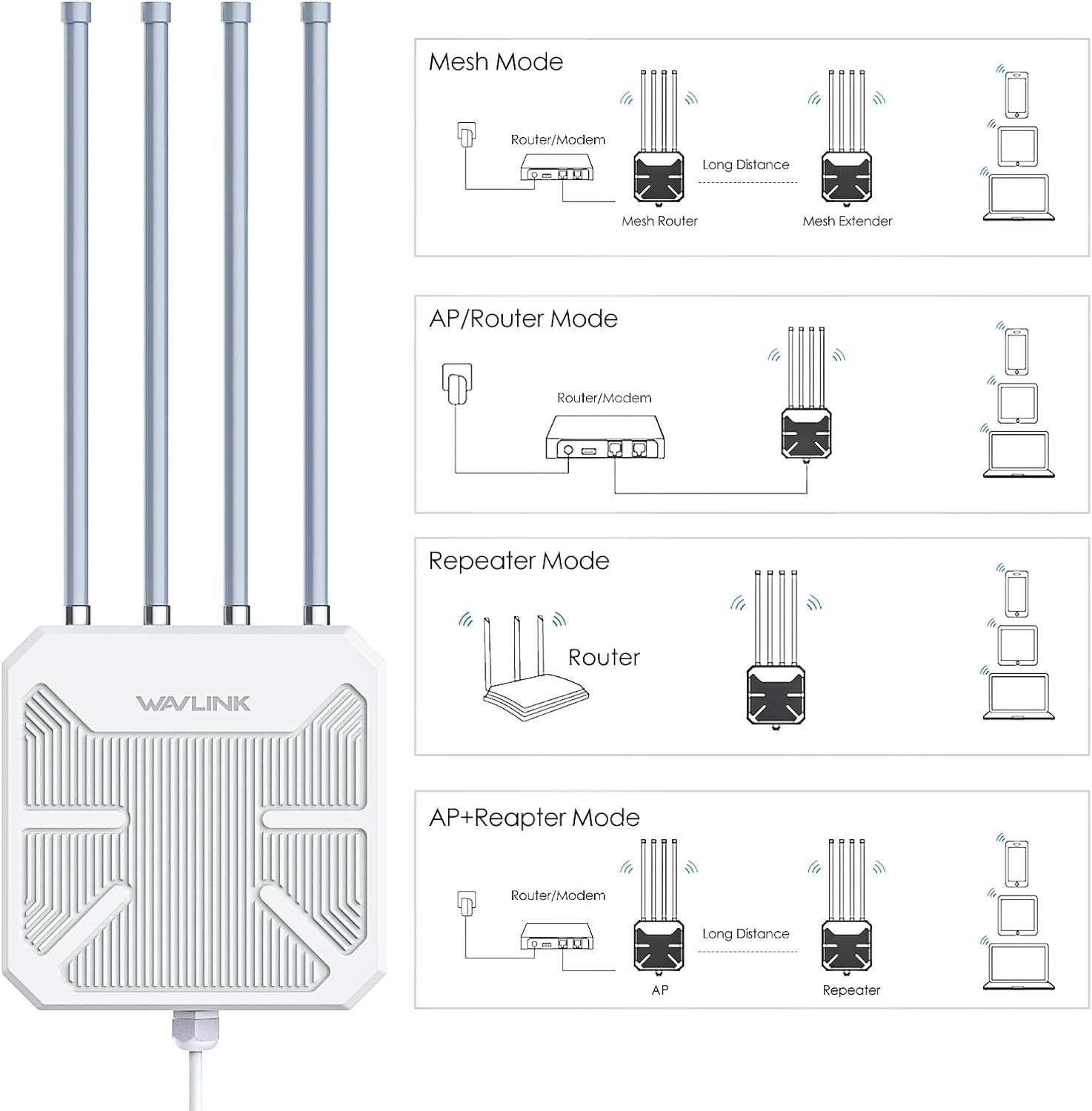 WAVLINK

Mesh Mode

Router/Modem

Long Distance

Mesh Router

Mesh Extender

AP/Router Mode

Router/Modem

Repeater Mode

Router

AP+Reapter Mode

Router/Modem

Long Distance

AP

Repeater