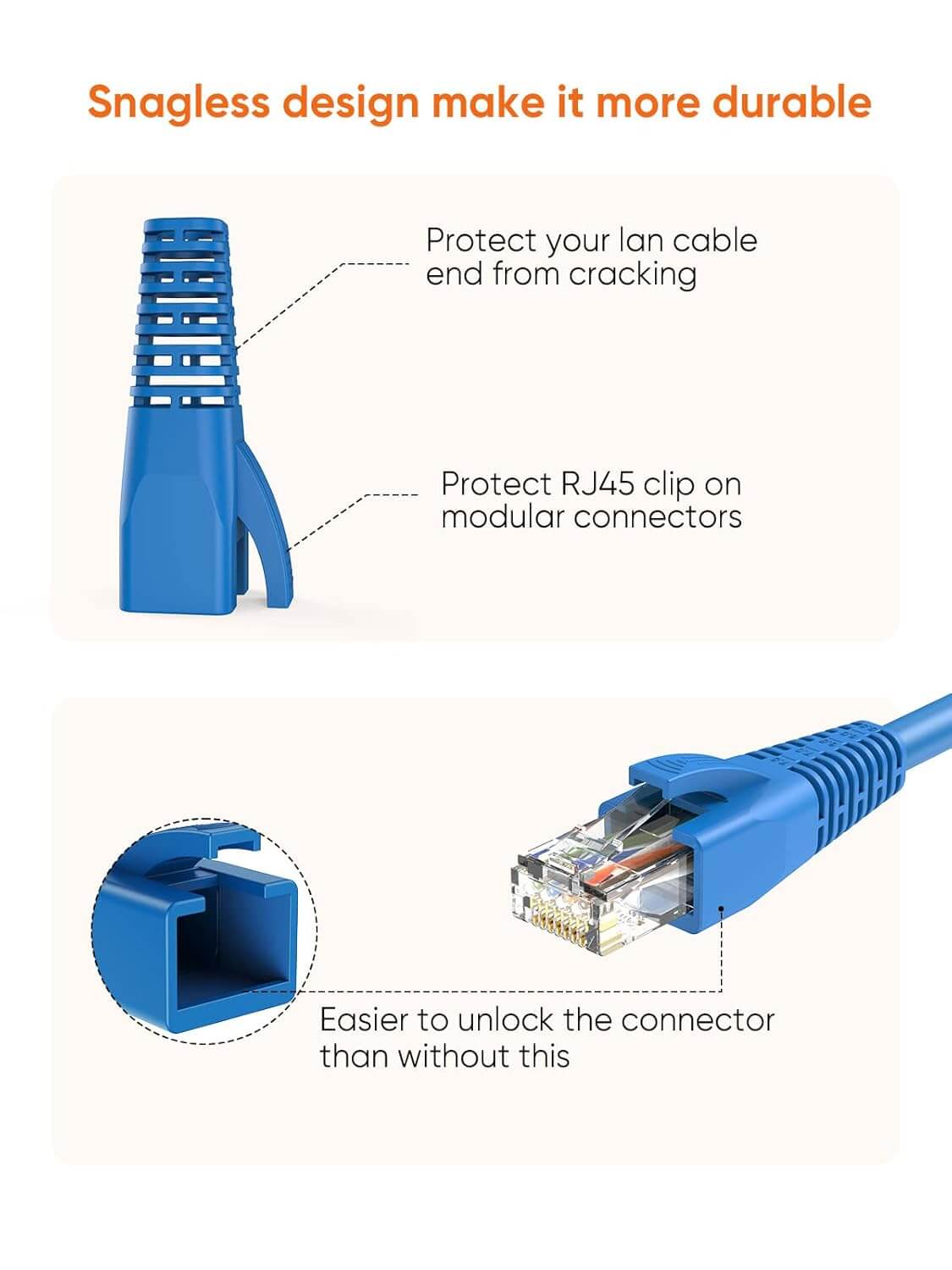 Snagless design make it more durable

Protect your lan cable end from cracking

Protect RJ45 clip on modular connectors

Easier to unlock the connector than without this