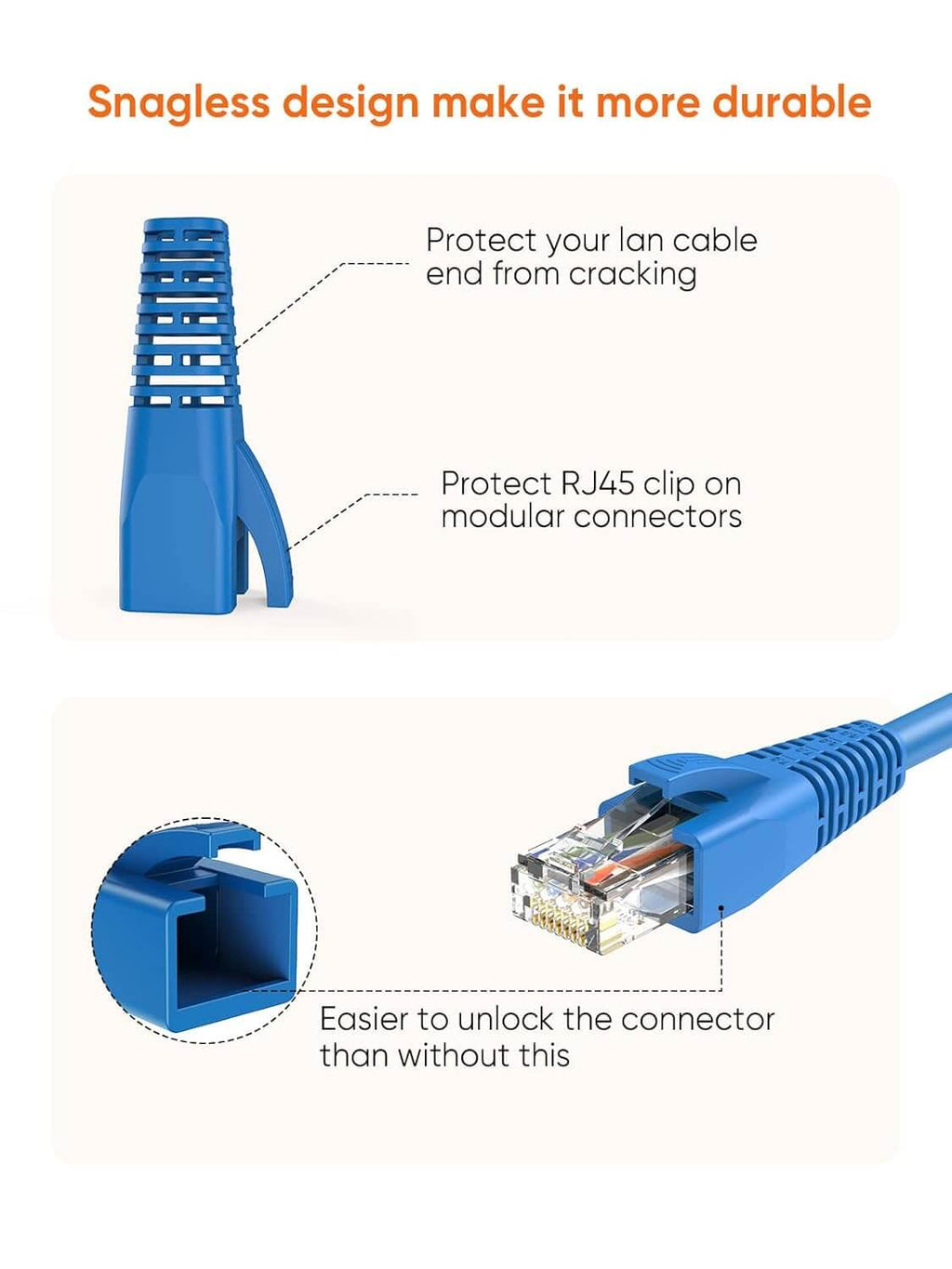 Snagless design make it more durable

Protect your lan cable end from cracking

Protect RJ45 clip on modular connectors

Easier to unlock the connector than without this