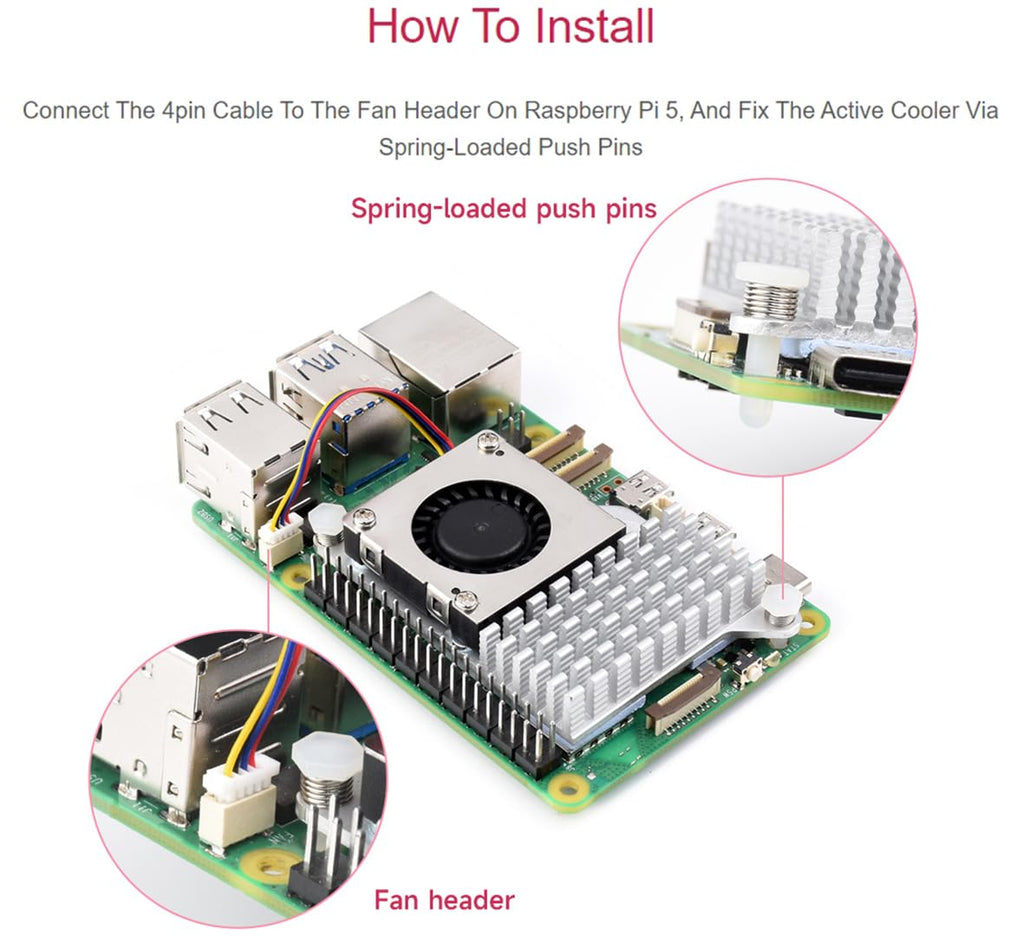 How To Install

Connect The 4pin Cable To The Fan Header On Raspberry Pi 5, And Fix The Active Cooler Via Spring-Loaded Push Pins

Spring-loaded push pins

Fan header