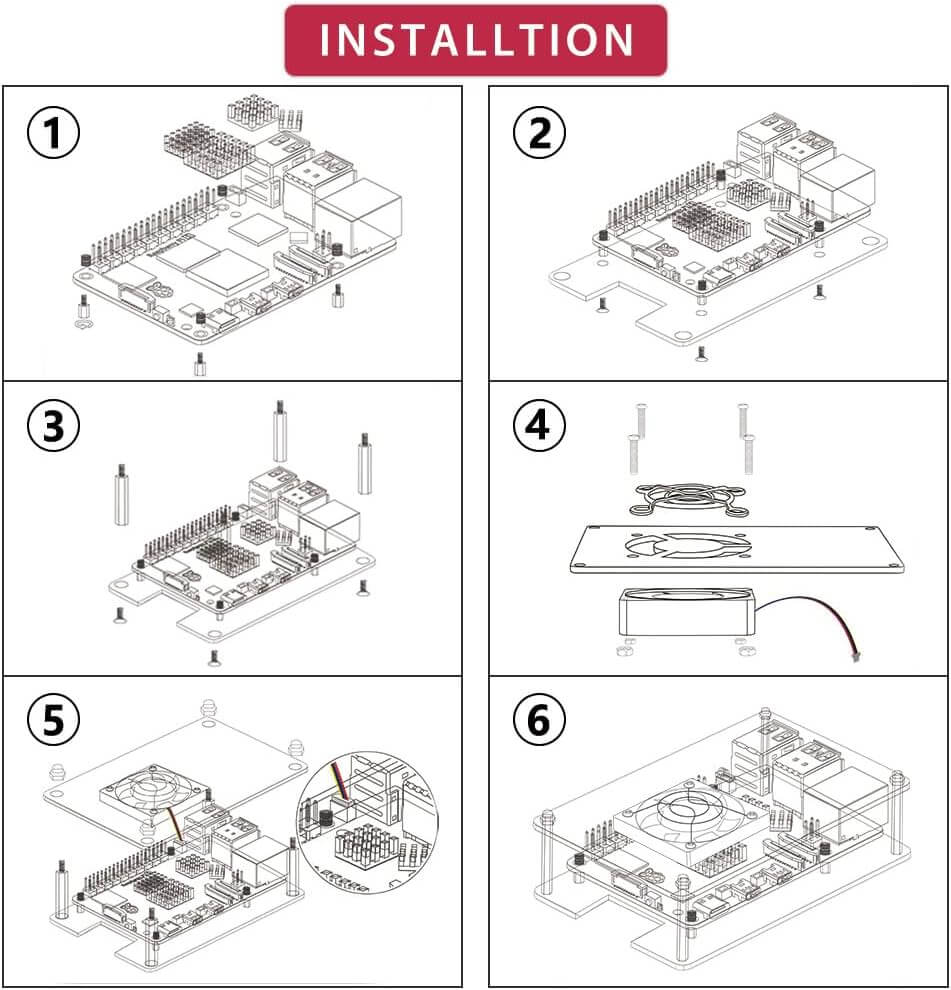 INSTALLTION

1

2

3

4

5

6