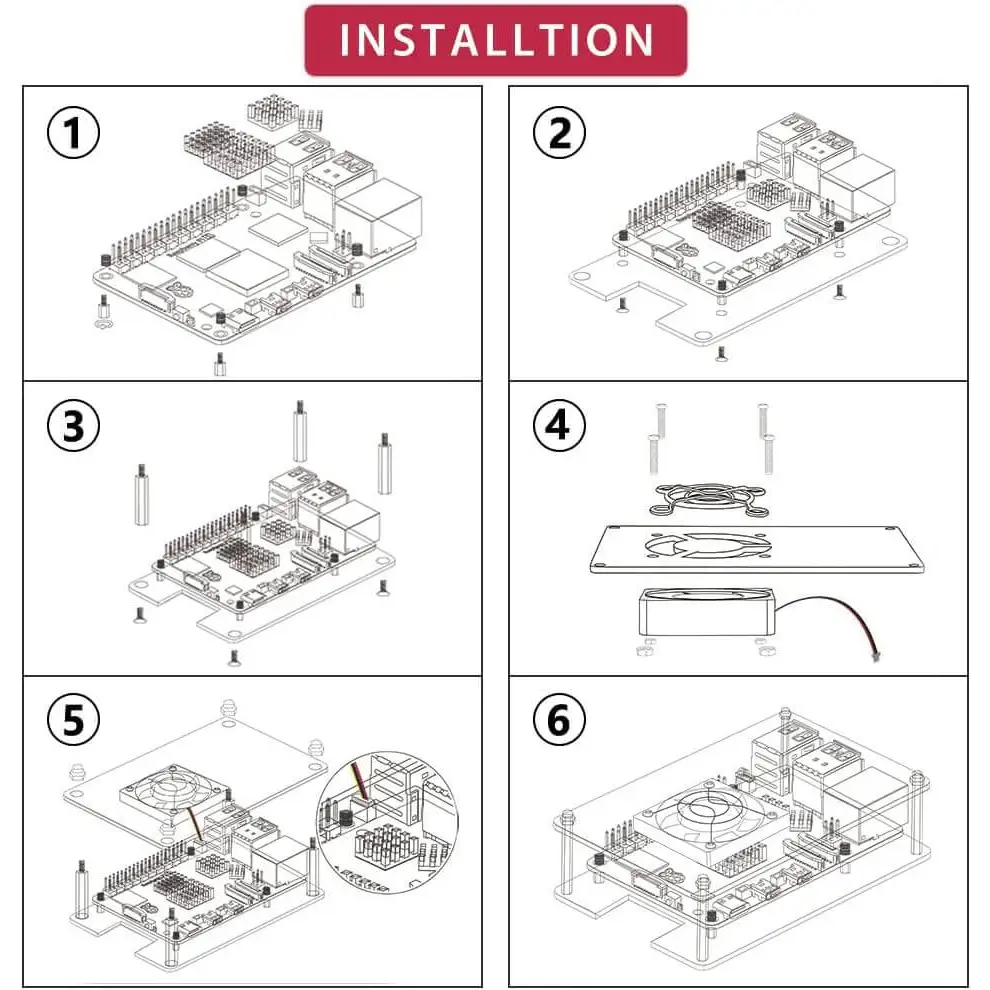 INSTALLTION

1

2

3

4

5

6