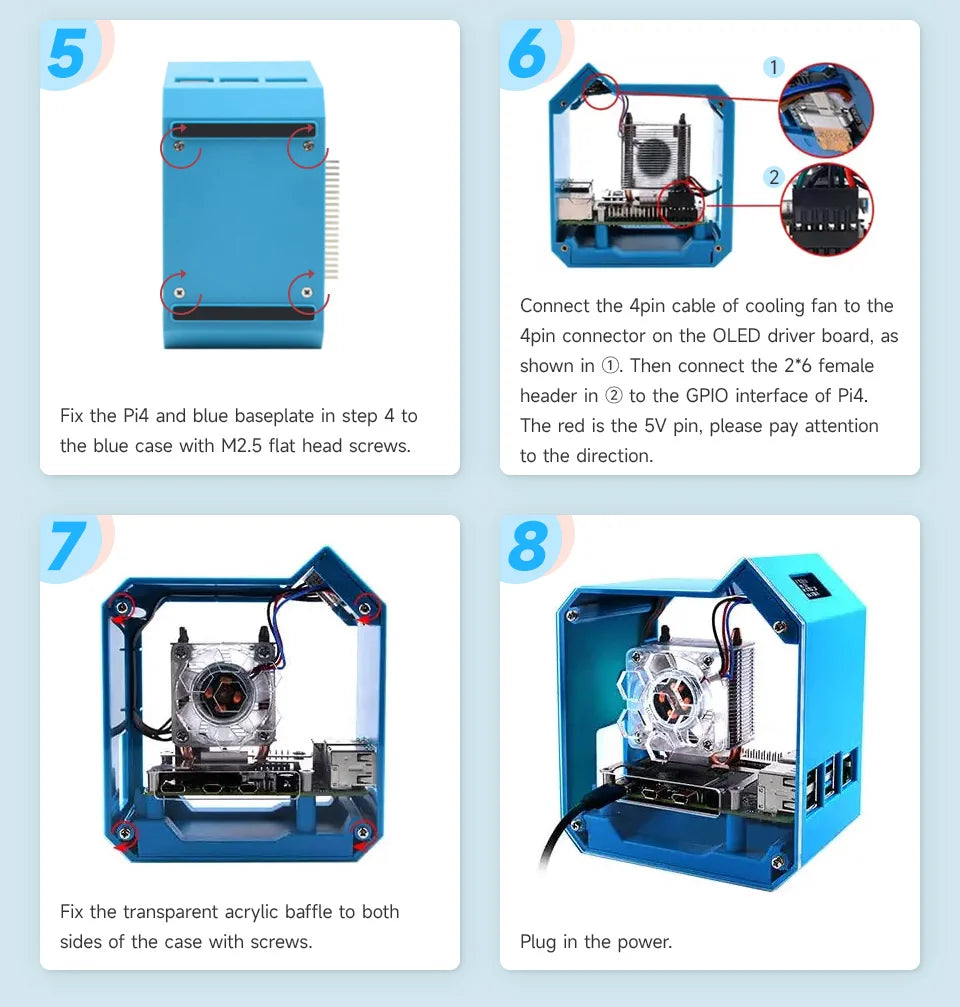 5

Fix the Pi4 and blue baseplate in step 4 to the blue case with M2.5 flat head screws.

6

1

2

Connect the 4pin cable of cooling fan to the 4pin connector on the OLED driver board, as shown in ①. Then connect the 2*6 female header in ② to the GPIO interface of Pi4. The red is the 5V pin, please pay attention to the direction.

7

Fix the transparent acrylic baffle to both sides of the case with screws.

8

Plug in the power.