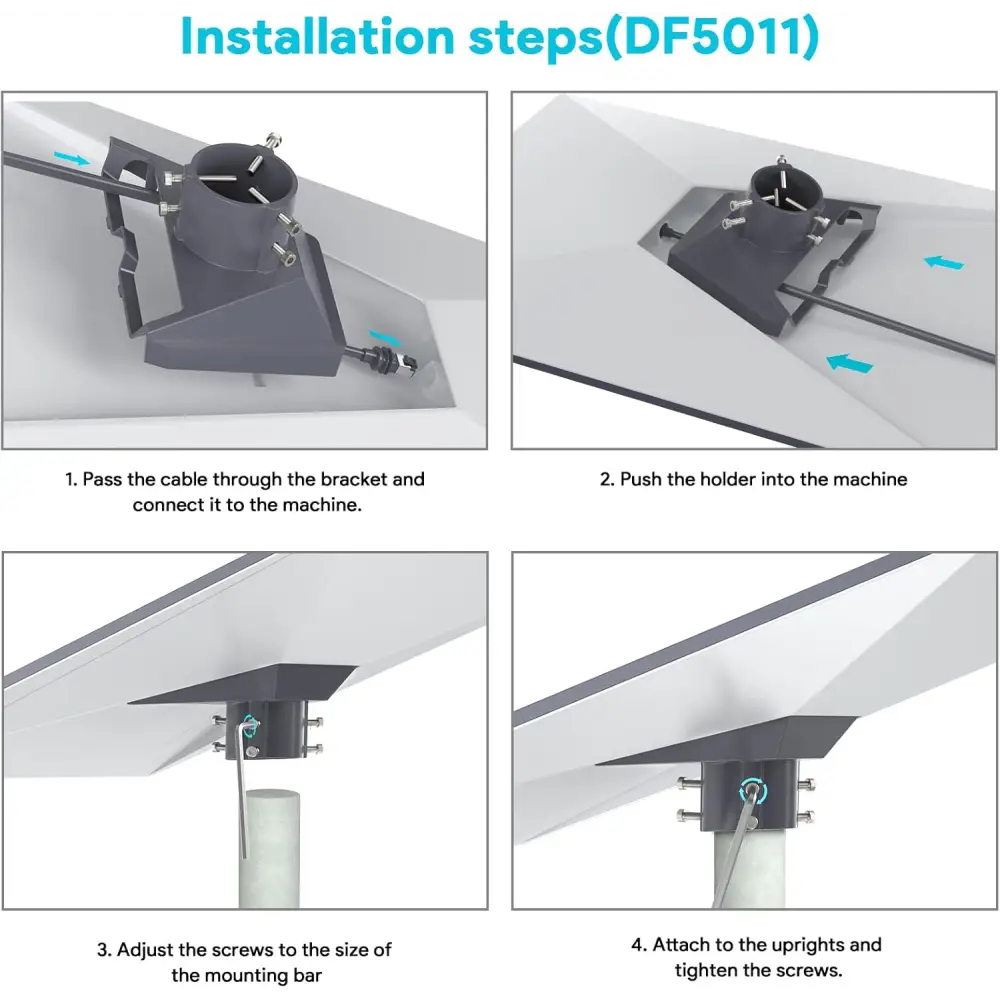 Installation steps(DF5011)

1. Pass the cable through the bracket and connect it to the machine.

2. Push the holder into the machine

3. Adjust the screws to the size of the mounting bar

4. Attach to the uprights and tighten the screws.