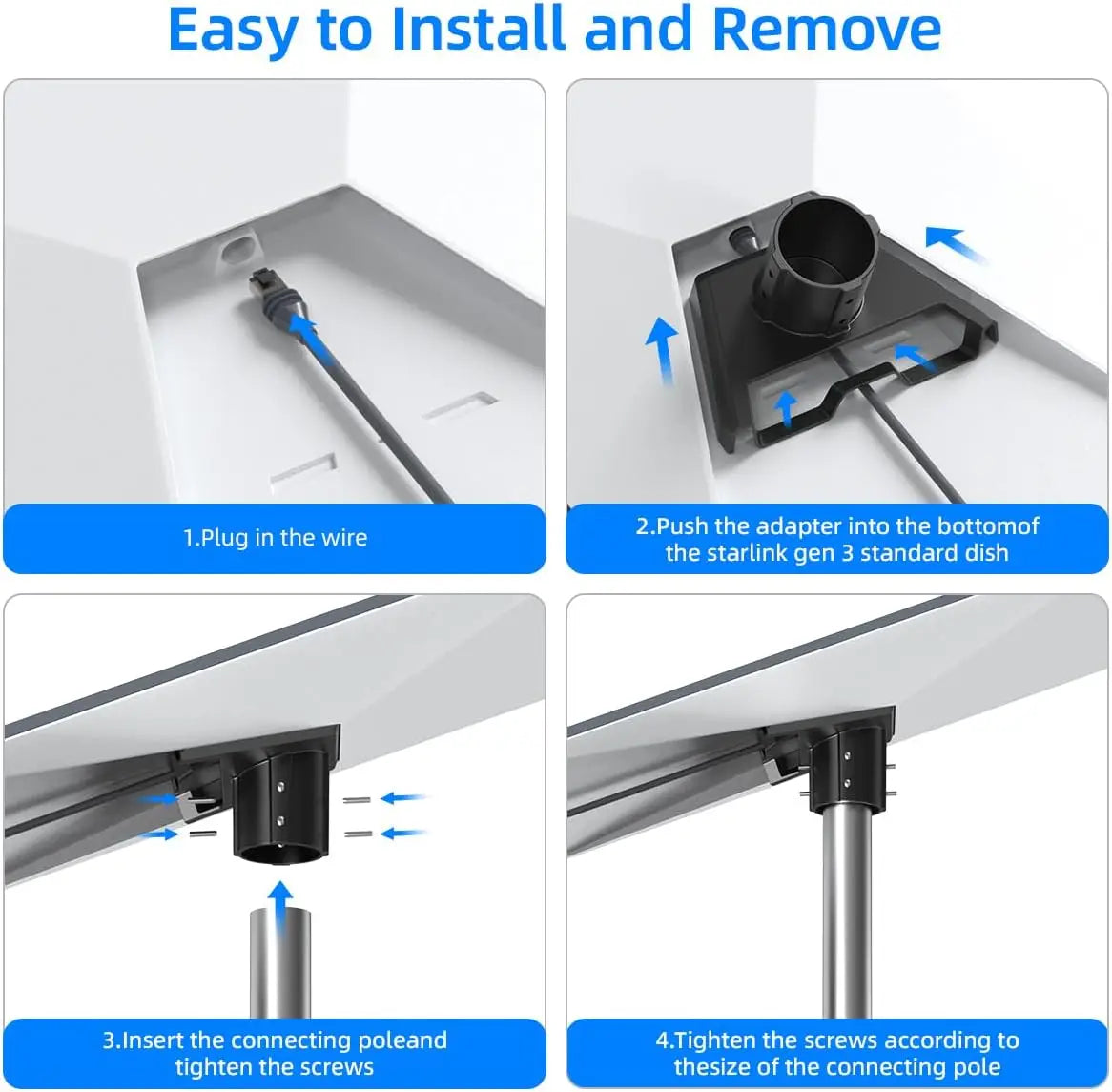 Easy to Install and Remove

1.Plug in the wire

2.Push the adapter into the bottomof the starlink gen 3 standard dish

3.Insert the connecting poleand tighten the screws

4.Tighten the screws according to thesize of the connecting pole