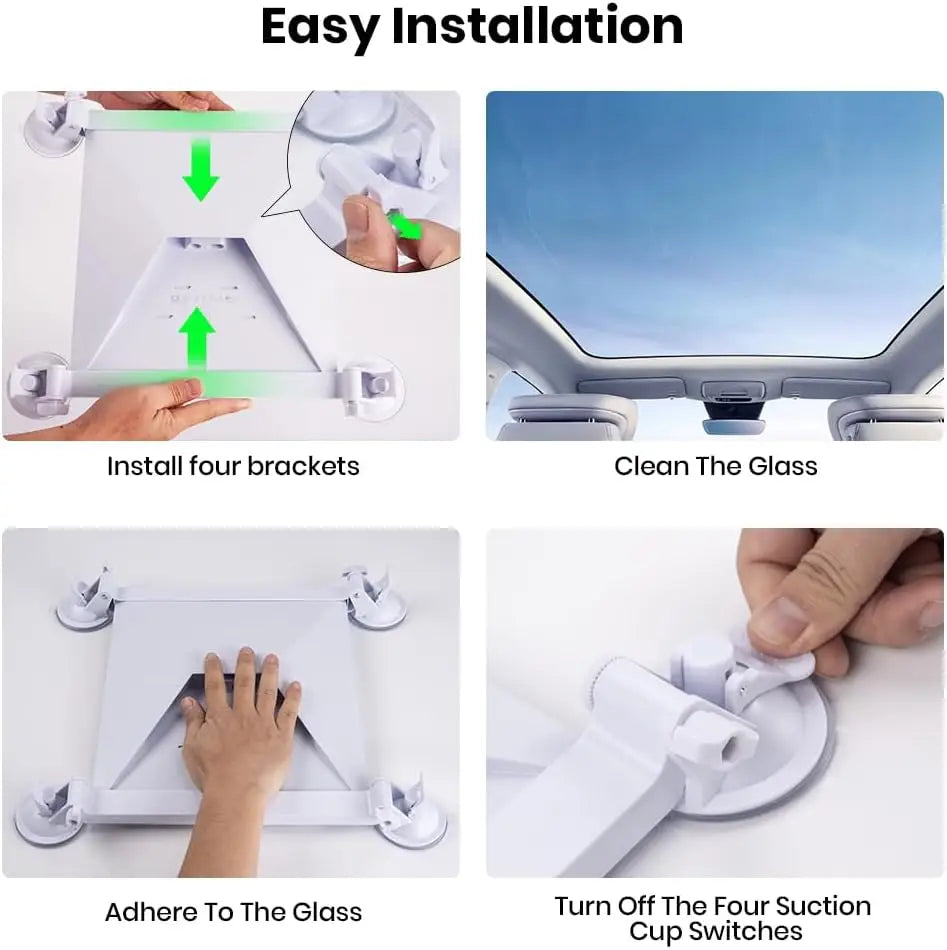 Easy Installation

Install four brackets

Clean The Glass

Adhere To The Glass

Turn Off The Four Suction Cup Switches