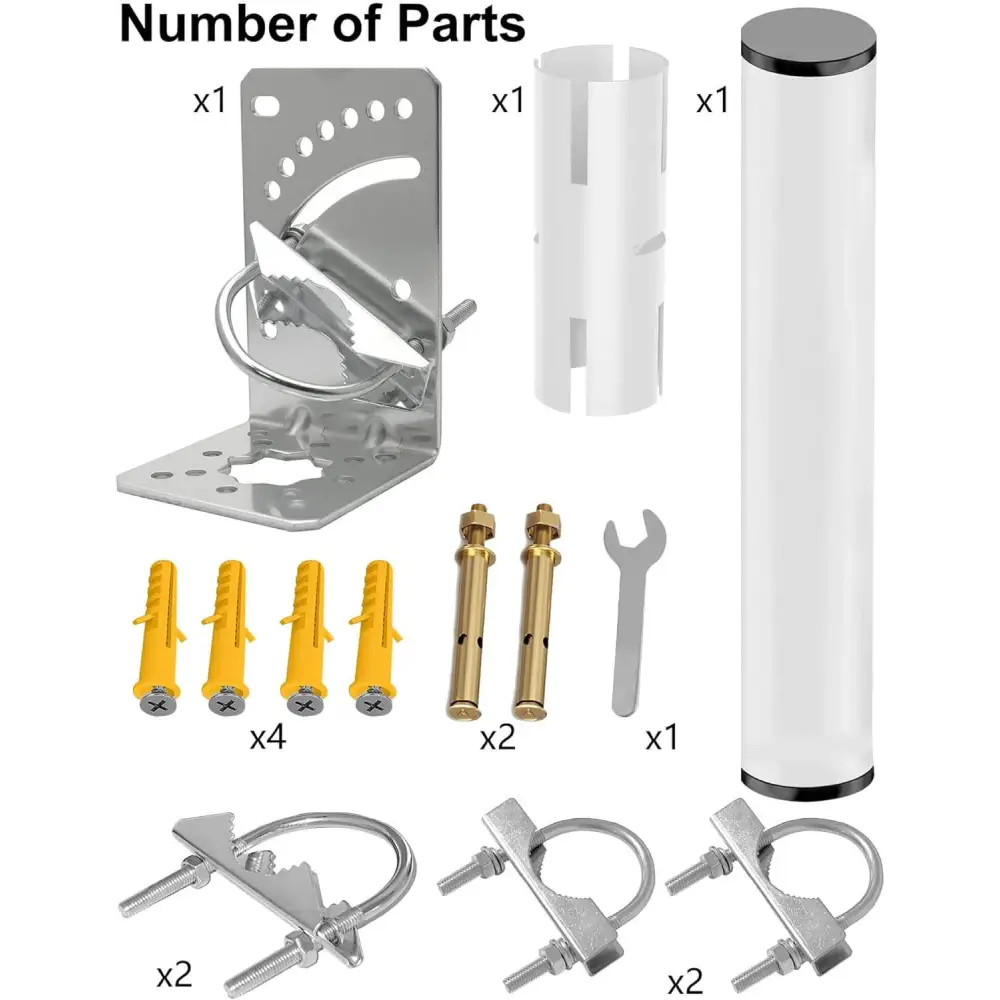 Number of Parts

x1

x1

x1

x4

x2

x1

x2

x2