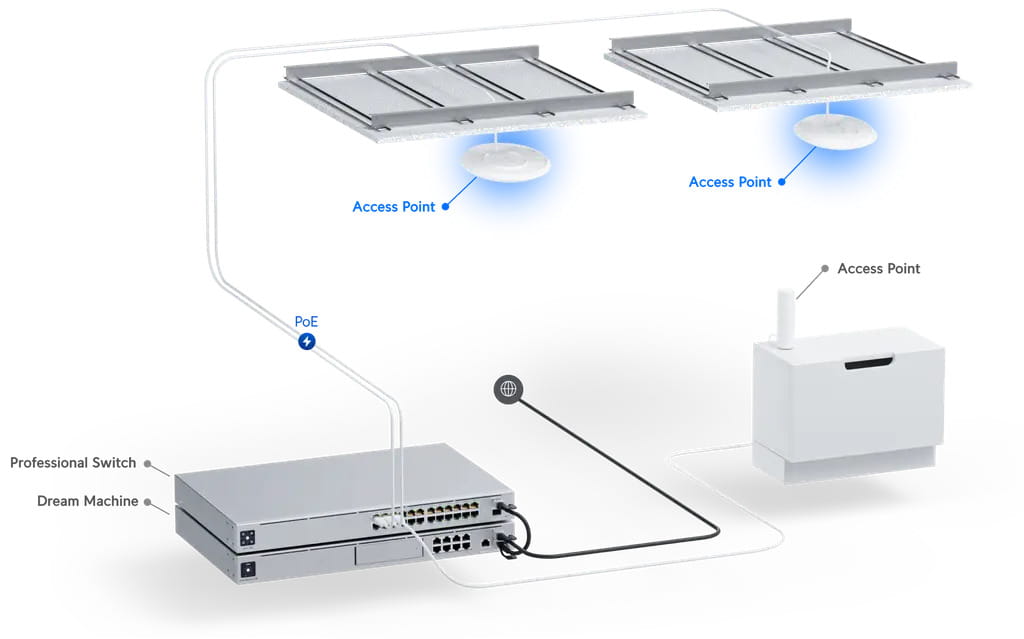 Access Point

Access Point

Access Point

PoE

Professional Switch

Dream Machine