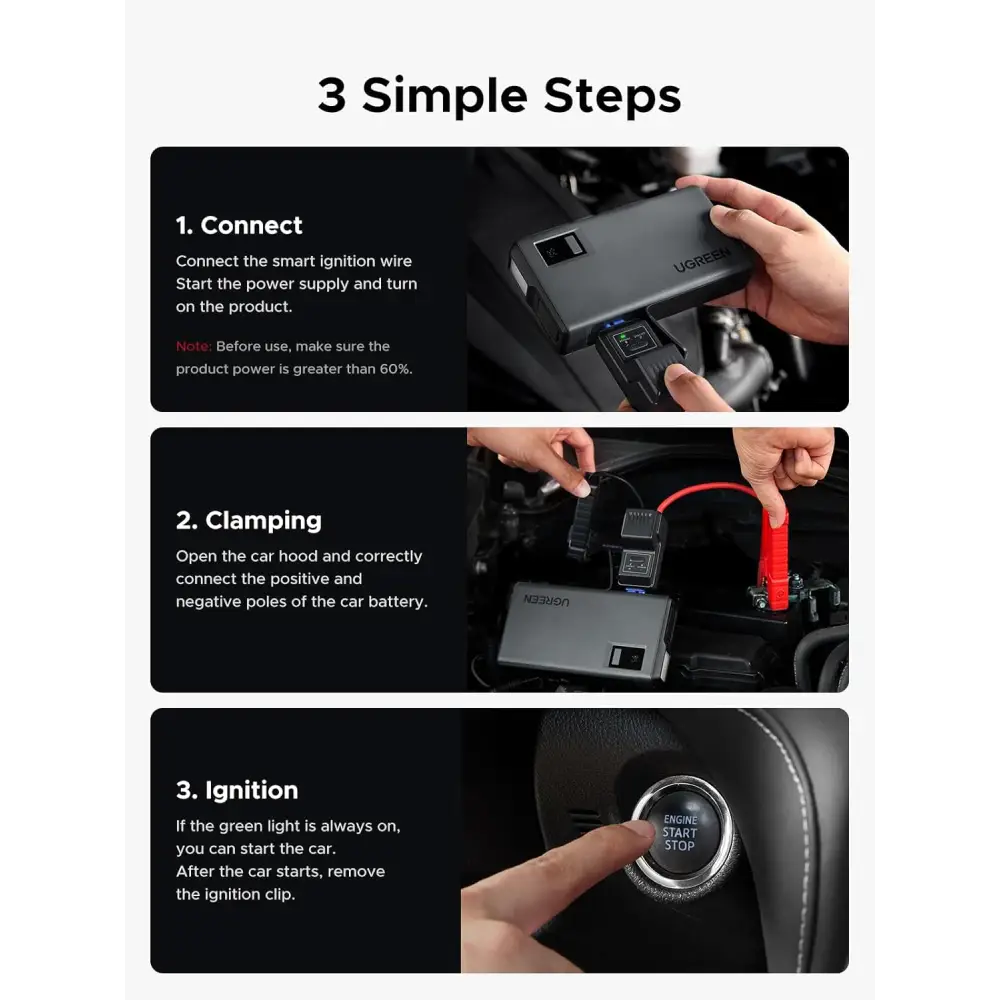 3 Simple Steps

1. Connect

Connect the smart ignition wire
Start the power supply and turn on the product.

Note: Before use, make sure the product power is greater than 60%.

UGREEN

2. Clamping

Open the car hood and correctly connect the positive and negative poles of the car battery.

UGREEN

3. Ignition

If the green light is always on, you can start the car.
After the car starts, remove the ignition clip.

ENGINE
START
STOP